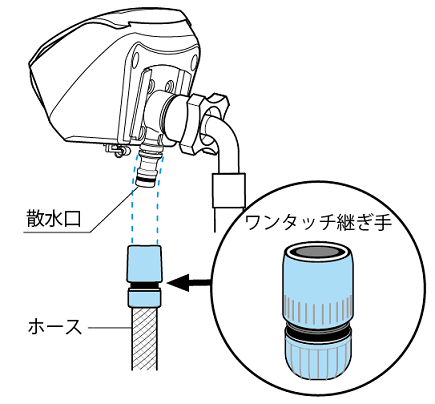 散水口

ワンタッチ継ぎ手

ホース